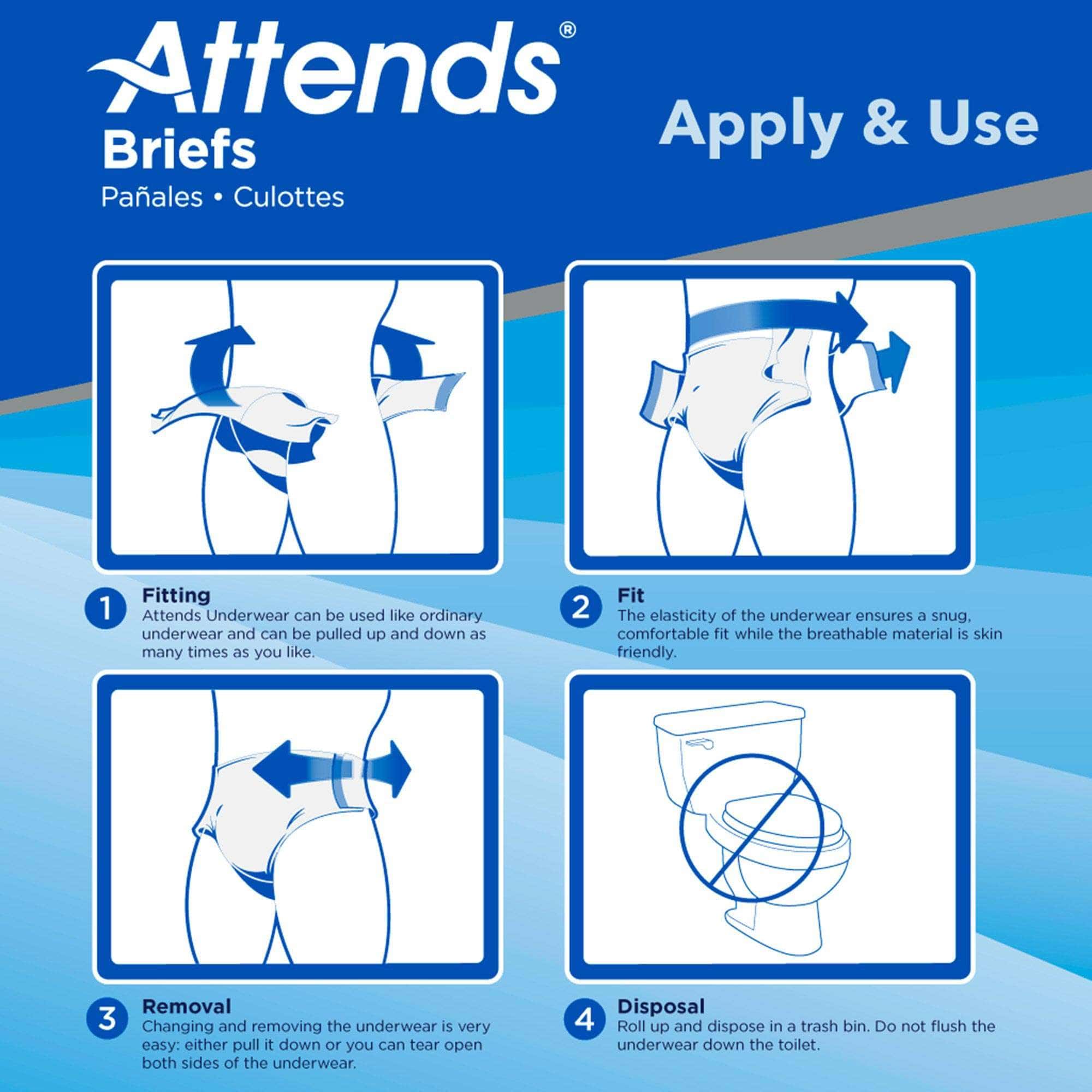 Attends®
Briefs
Pañales • Culottes

Apply & Use

1 Fitting
Attends Underwear can be used like ordinary underwear and can be pulled up and down as many times as you like.

2 Fit
The elasticity of the underwear ensures a snug, comfortable fit while the breathable material is skin friendly.

3 Removal
Changing and removing the underwear is very easy: either pull it down or you can tear open both sides of the underwear.

4 Disposal
Roll up and dispose in a trash bin. Do not flush the underwear down the toilet.