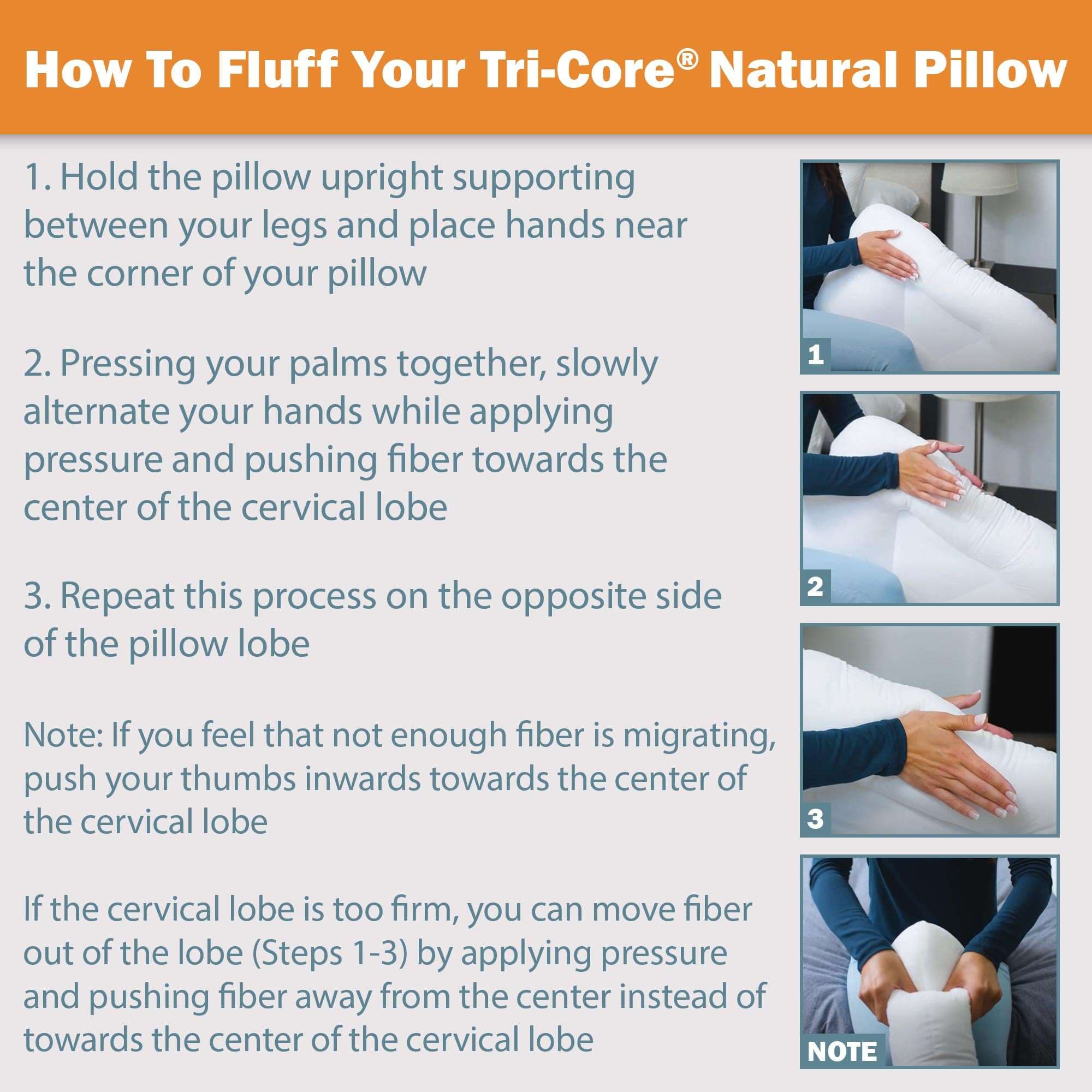 How To Fluff Your Tri-Core® Natural Pillow

1. Hold the pillow upright supporting between your legs and place hands near the corner of your pillow

2. Pressing your palms together, slowly alternate your hands while applying pressure and pushing fiber towards the center of the cervical lobe

3. Repeat this process on the opposite side of the pillow lobe

Note: If you feel that not enough fiber is migrating, push your thumbs inwards towards the center of the cervical lobe

If the cervical lobe is too firm, you can move fiber out of the lobe (Steps 1-3) by applying pressure and pushing fiber away from the center instead of towards the center of the cervical lobe

1

2

3

NOTE