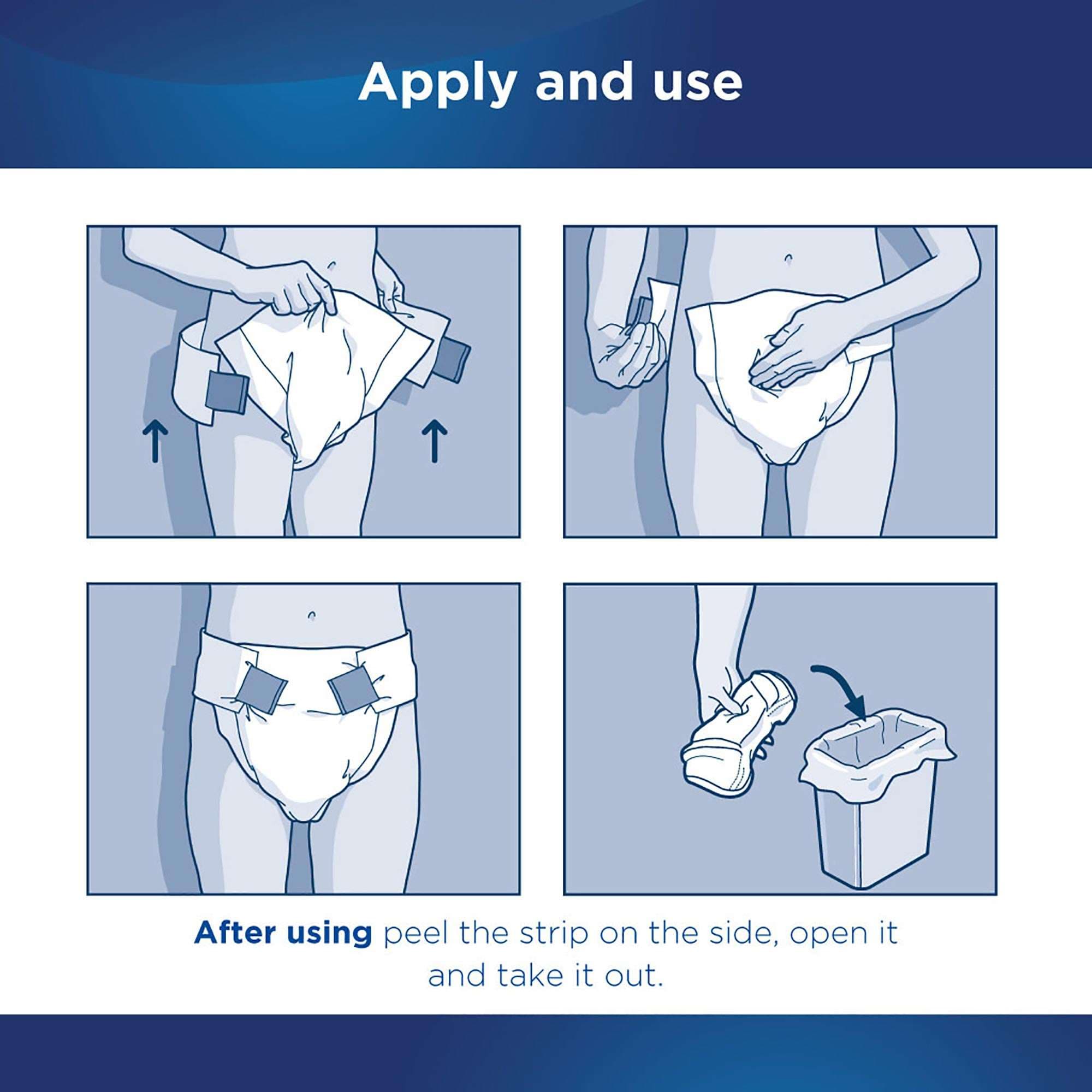 Apply and use

After using peel the strip on the side, open it and take it out.