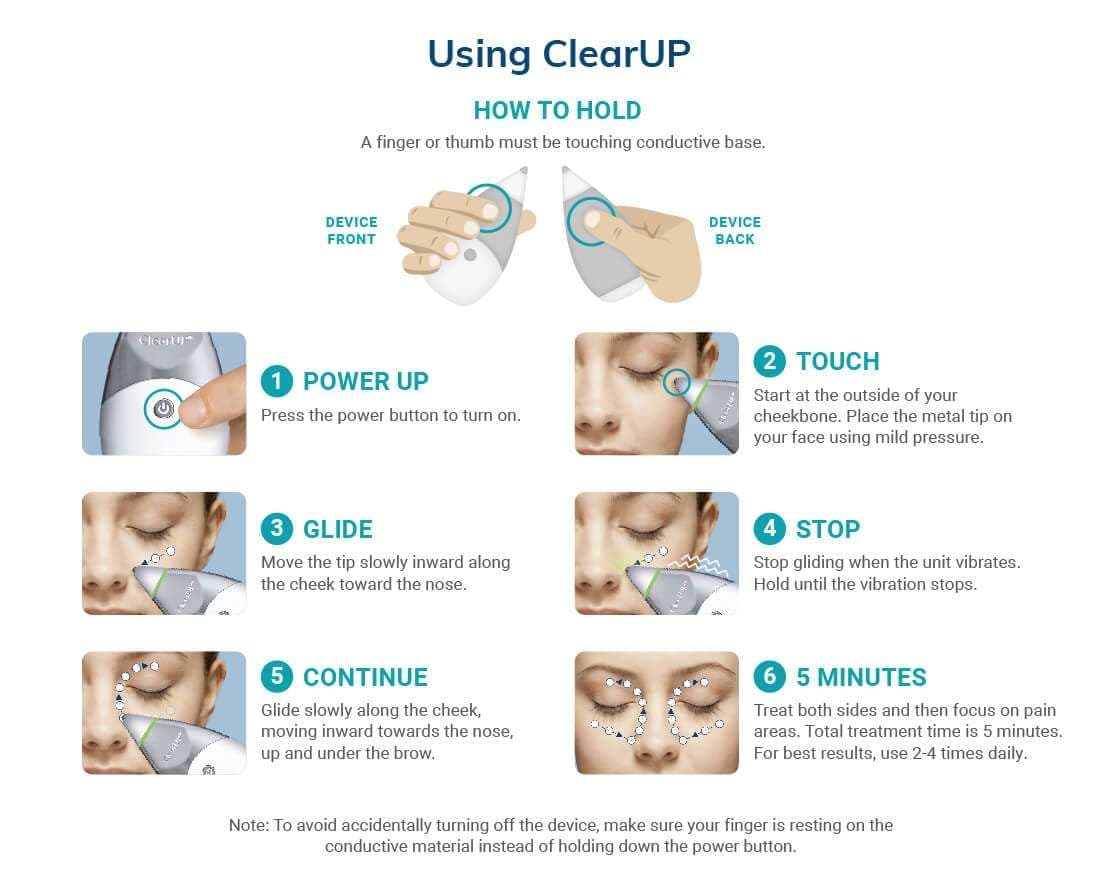 Using ClearUP

HOW TO HOLD

A finger or thumb must be touching conductive base.

DEVICE FRONT

DEVICE BACK

ClearUP

1 POWER UP

Press the power button to turn on.

2 TOUCH

Start at the outside of your cheekbone. Place the metal tip on your face using mild pressure.

3 GLIDE

Move the tip slowly inward along the cheek toward the nose.

4 STOP

Stop gliding when the unit vibrates. Hold until the vibration stops.

5 CONTINUE

Glide slowly along the cheek, moving inward towards the nose, up and under the brow.

6 5 MINUTES

Treat both sides and then focus on pain areas. Total treatment time is 5 minutes. For best results, use 2-4 times daily.

Note: To avoid accidentally turning off the device, make sure your finger is resting on the conductive material instead of holding down the power button.