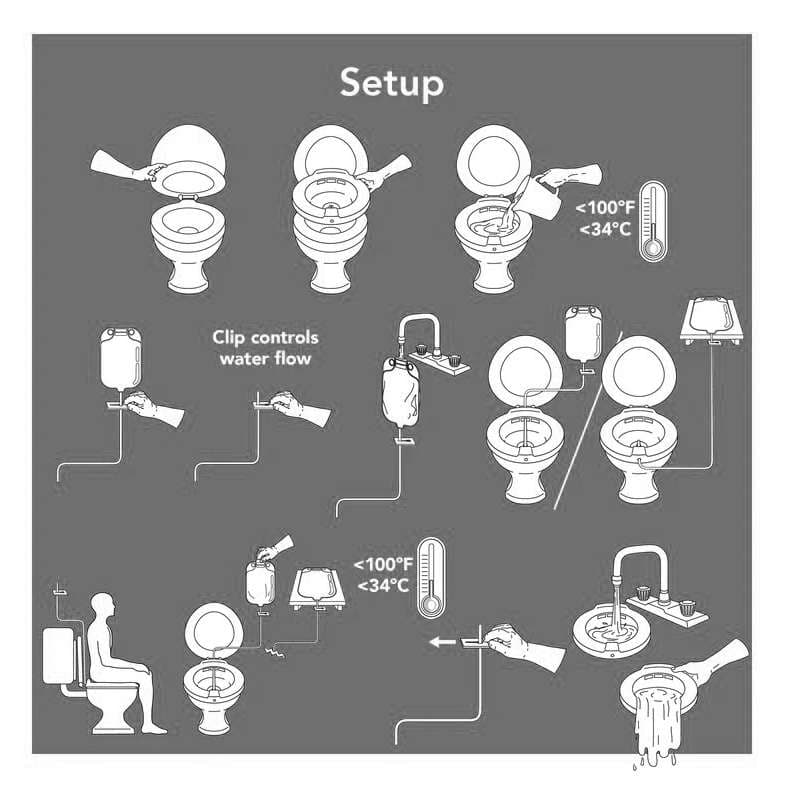 Setup

<100°F
<34°C

Clip controls water flow

<100°F
<34°C