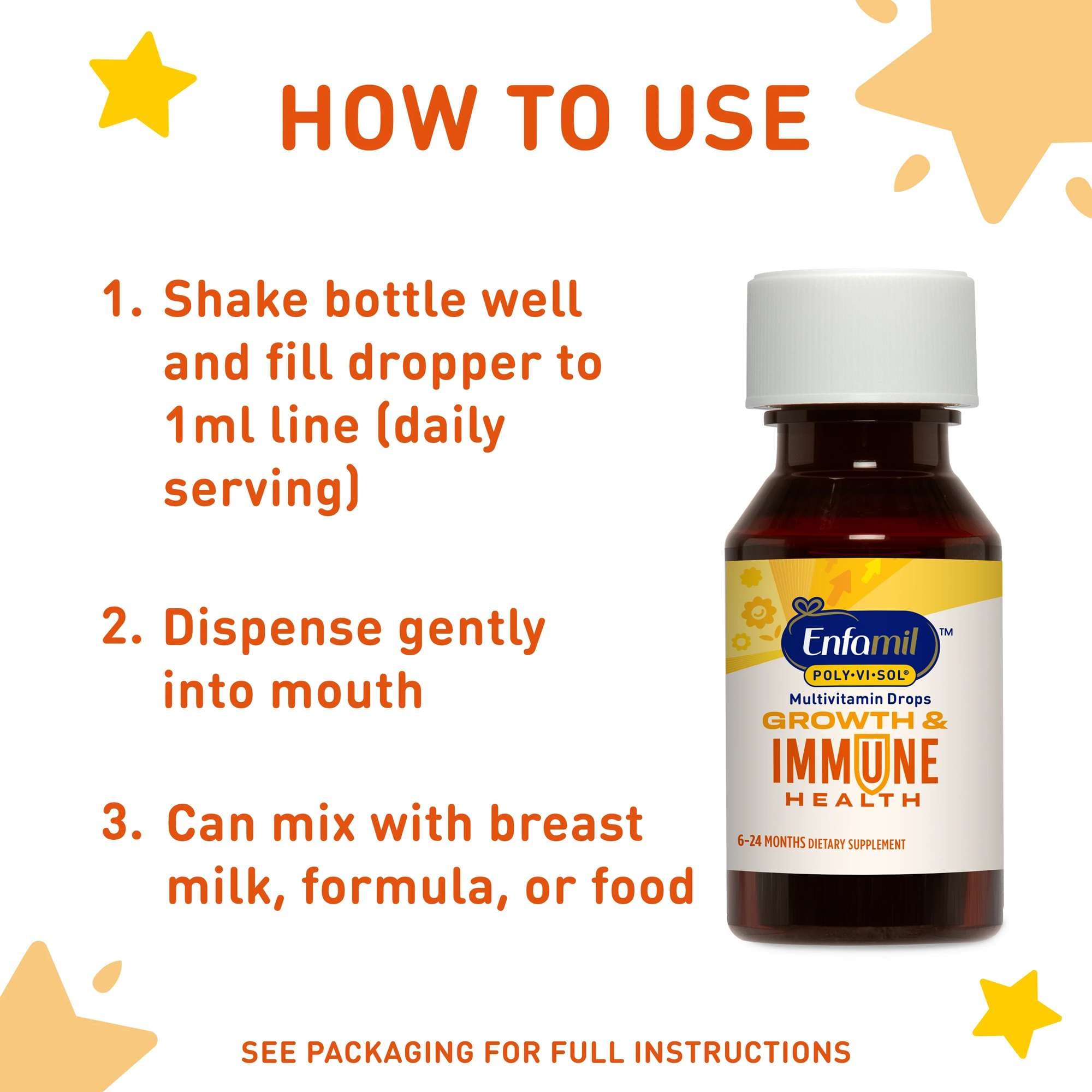 HOW TO USE

1. Shake bottle well and fill dropper to 1ml line (daily serving)

2. Dispense gently into mouth

3. Can mix with breast milk, formula, or food

Enfamil™
POLY·VI·SOL®
Multivitamin Drops
GROWTH &
IMMUNE
HEALTH
6-24 MONTHS DIETARY SUPPLEMENT

SEE PACKAGING FOR FULL INSTRUCTIONS