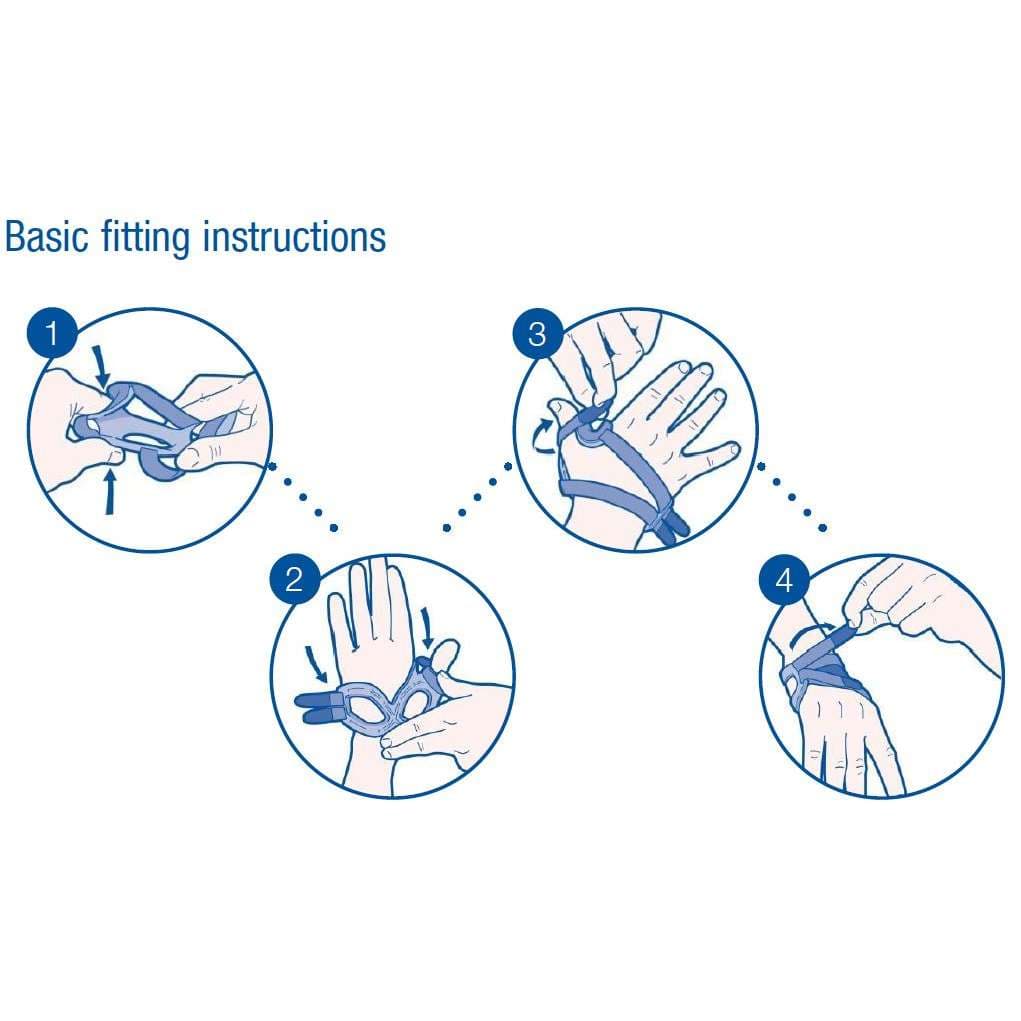 Basic fitting instructions

1

2

3

4