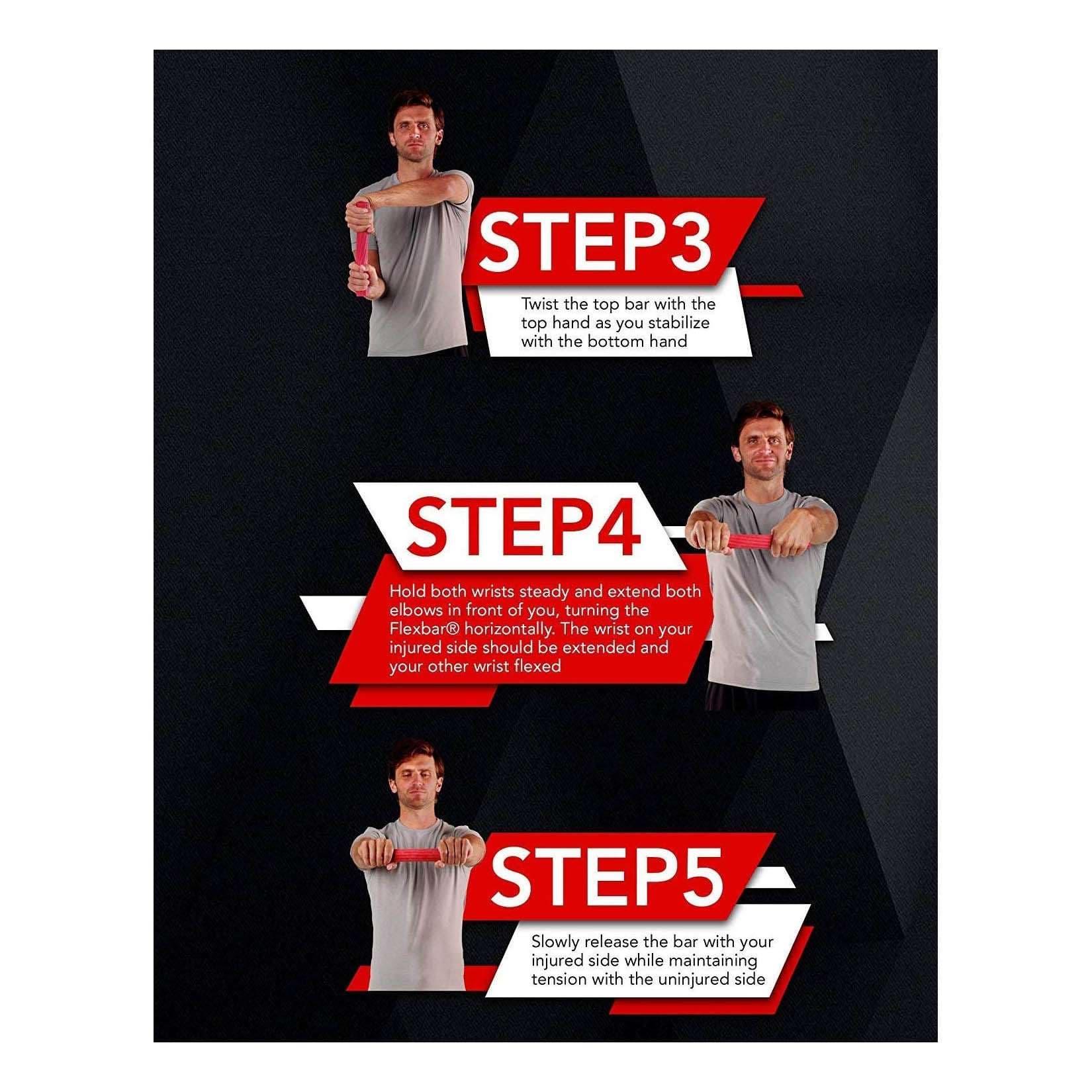 STEP3

Twist the top bar with the top hand as you stabilize with the bottom hand

STEP4

Hold both wrists steady and extend both elbows in front of you, turning the Flexbar® horizontally. The wrist on your injured side should be extended and your other wrist flexed

STEP5

Slowly release the bar with your injured side while maintaining tension with the uninjured side