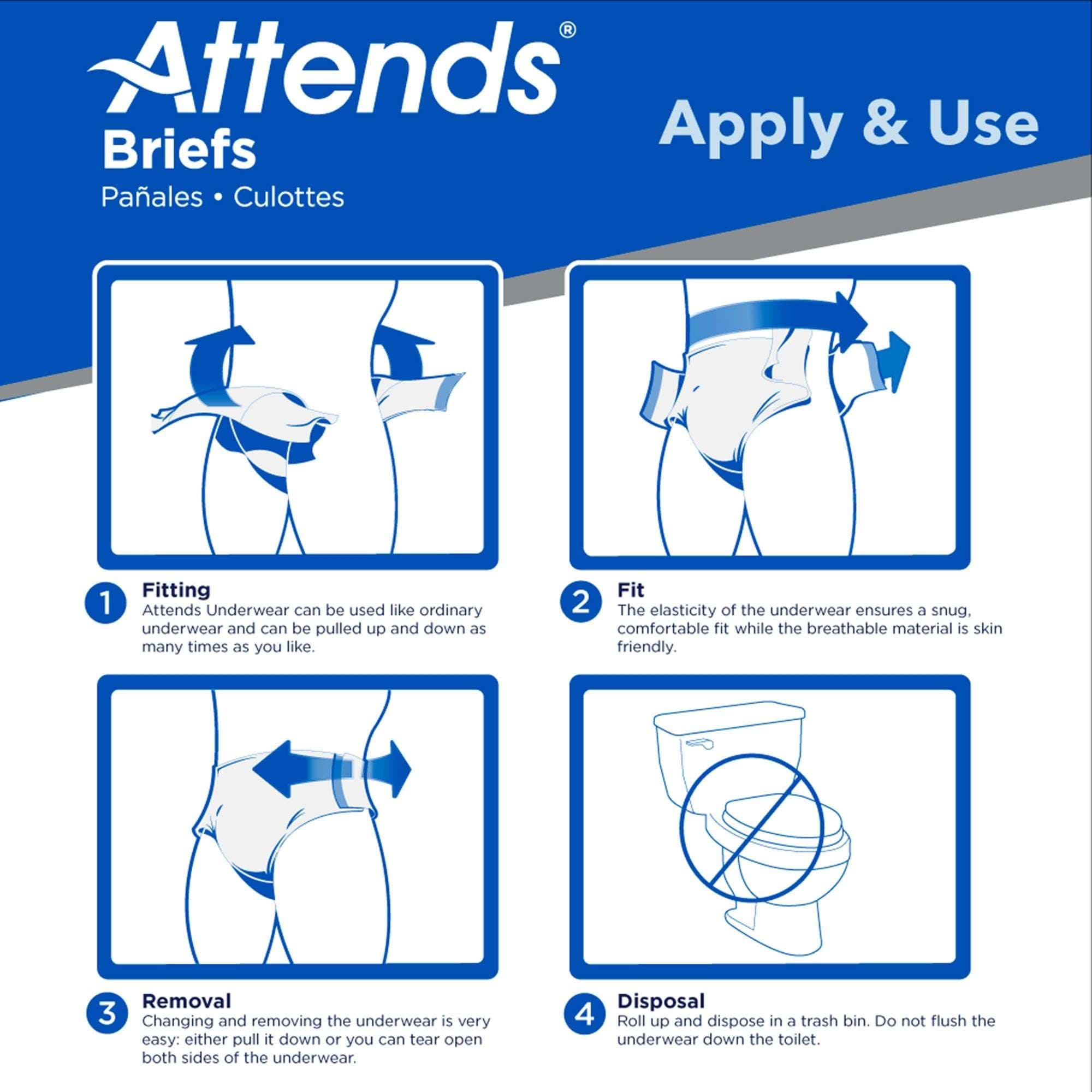 Attends®
Briefs
Pañales • Culottes

Apply & Use

1 Fitting
Attends Underwear can be used like ordinary underwear and can be pulled up and down as many times as you like.

2 Fit
The elasticity of the underwear ensures a snug, comfortable fit while the breathable material is skin friendly.

3 Removal
Changing and removing the underwear is very easy: either pull it down or you can tear open both sides of the underwear.

4 Disposal
Roll up and dispose in a trash bin. Do not flush the underwear down the toilet.