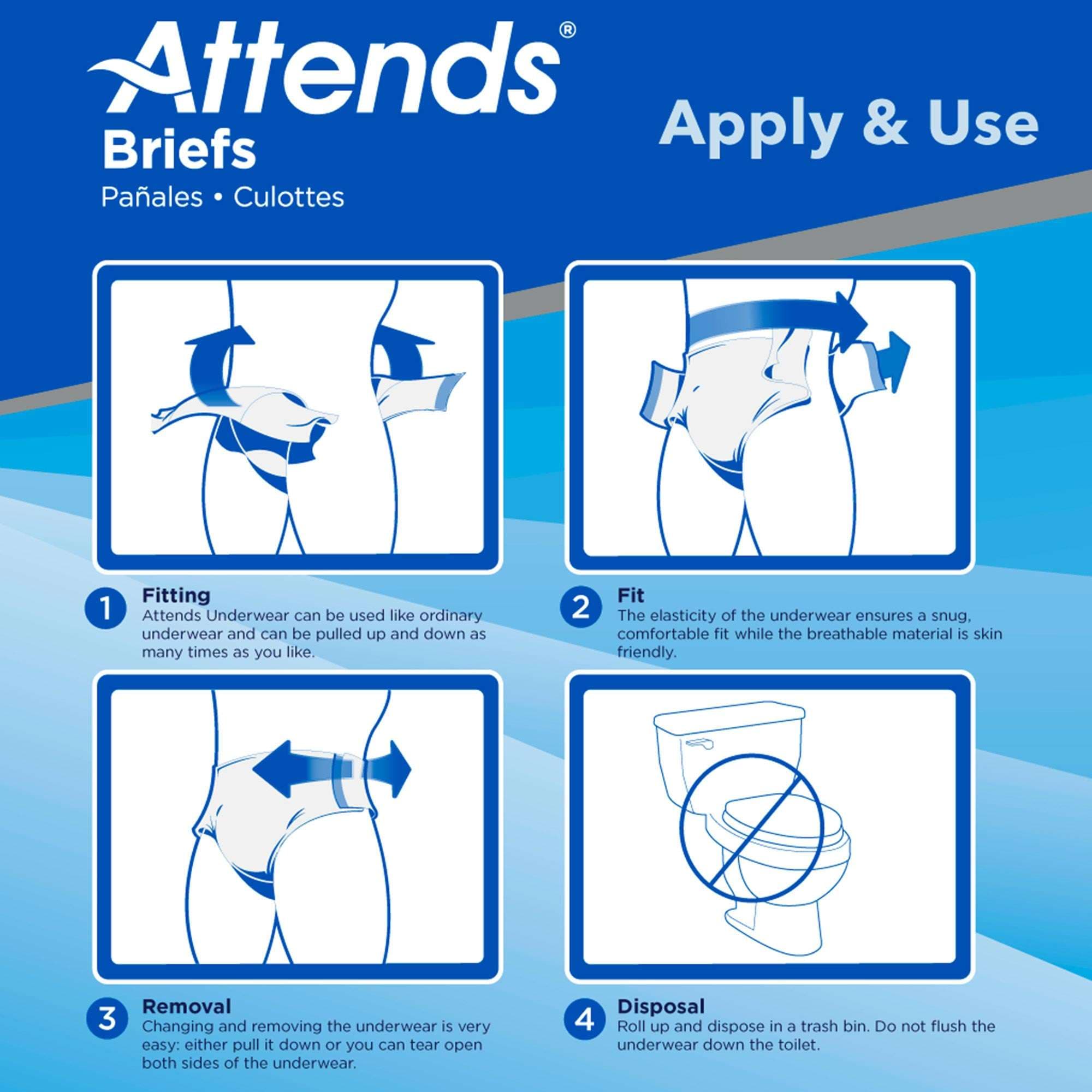 Attends®
Briefs
Pañales • Culottes

Apply & Use

1 Fitting
Attends Underwear can be used like ordinary underwear and can be pulled up and down as many times as you like.

2 Fit
The elasticity of the underwear ensures a snug, comfortable fit while the breathable material is skin friendly.

3 Removal
Changing and removing the underwear is very easy: either pull it down or you can tear open both sides of the underwear.

4 Disposal
Roll up and dispose in a trash bin. Do not flush the underwear down the toilet.