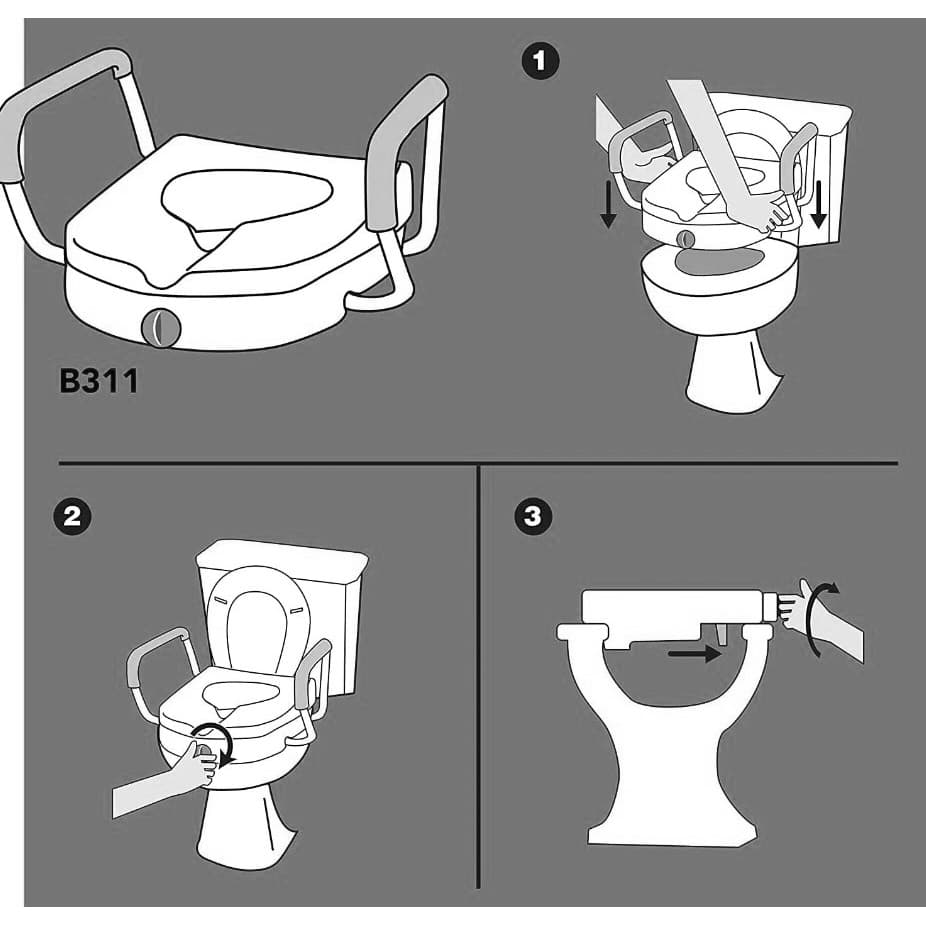 B311

1

2

3