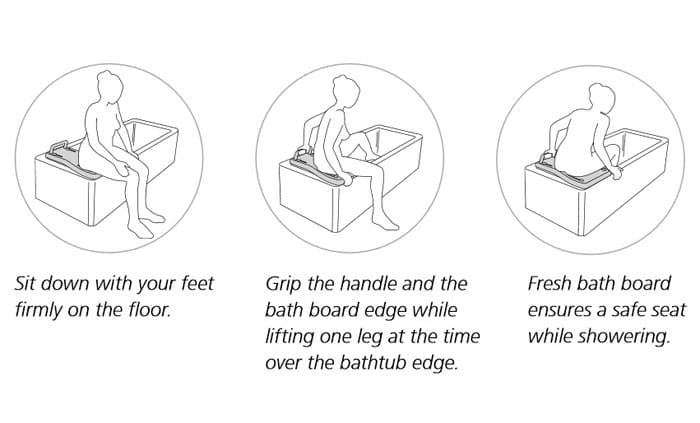 Sit down with your feet firmly on the floor.

Grip the handle and the bath board edge while lifting one leg at the time over the bathtub edge.

Fresh bath board ensures a safe seat while showering.