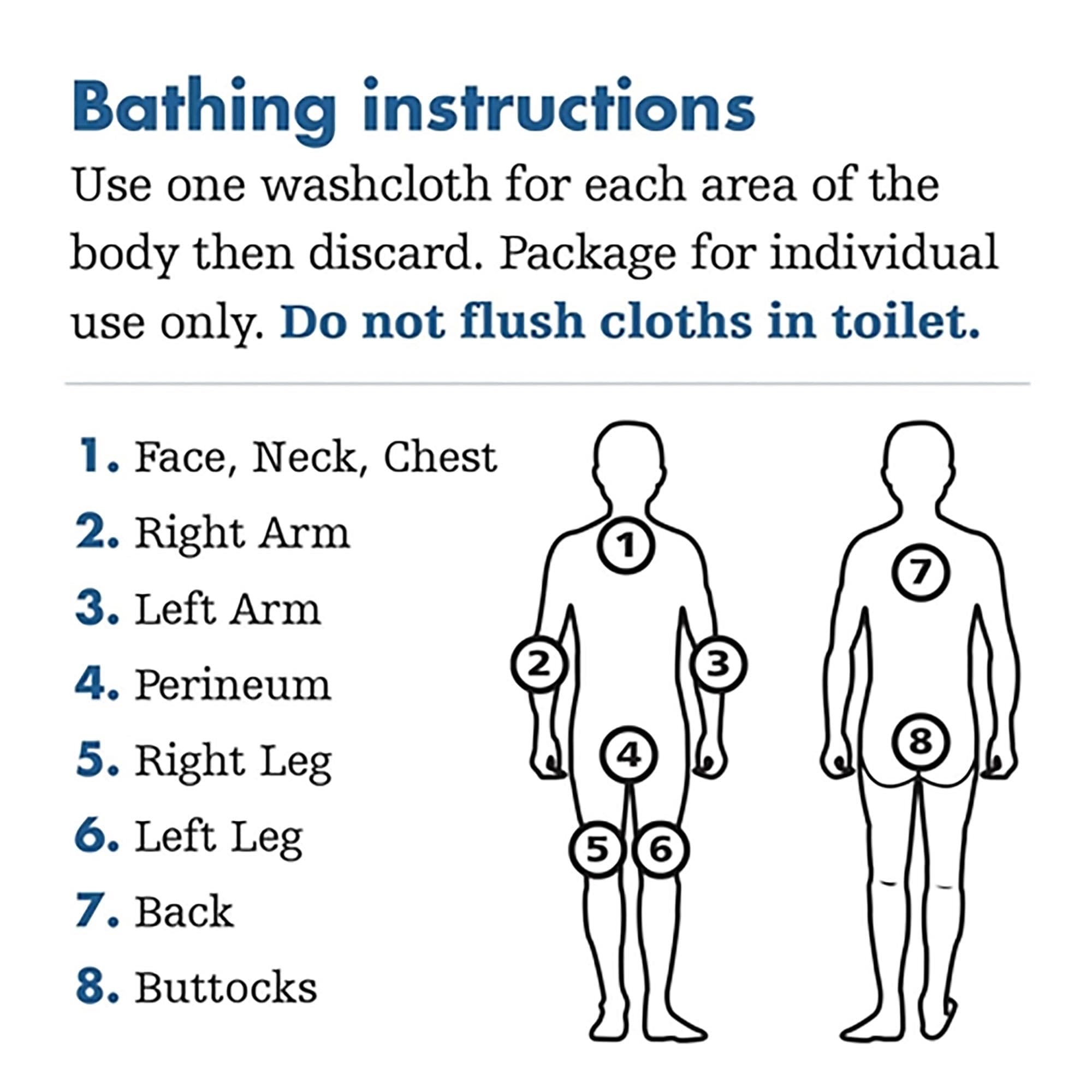 Bathing instructions

Use one washcloth for each area of the body then discard. Package for individual use only. Do not flush cloths in toilet.

1. Face, Neck, Chest
2. Right Arm
3. Left Arm
4. Perineum
5. Right Leg
6. Left Leg
7. Back
8. Buttocks

1
2
3
4
5
6
7
8