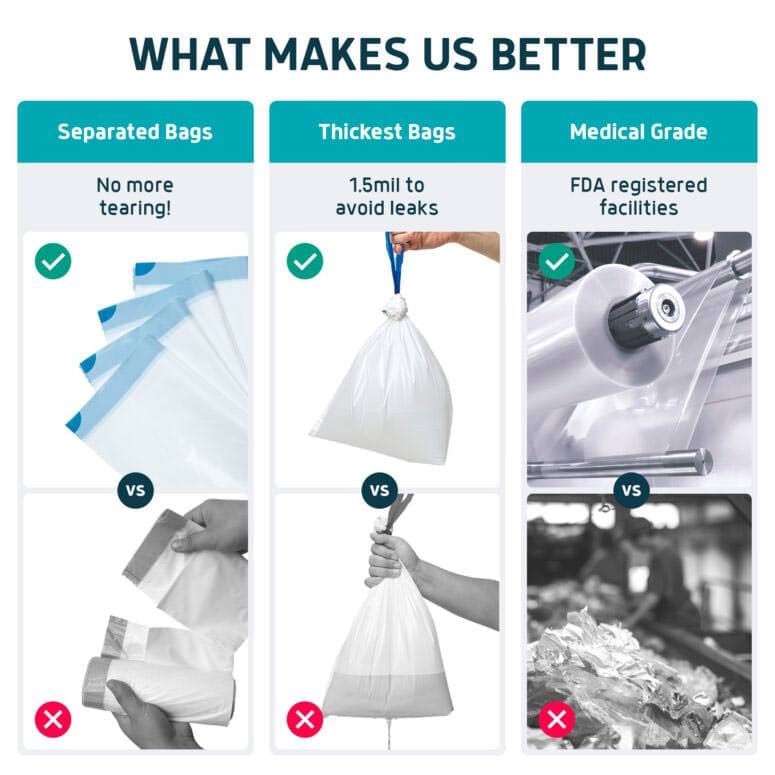 WHAT MAKES US BETTER

Separated Bags

No more tearing!

VS

Thickest Bags

1.5mil to avoid leaks

VS

Medical Grade

FDA registered facilities

VS