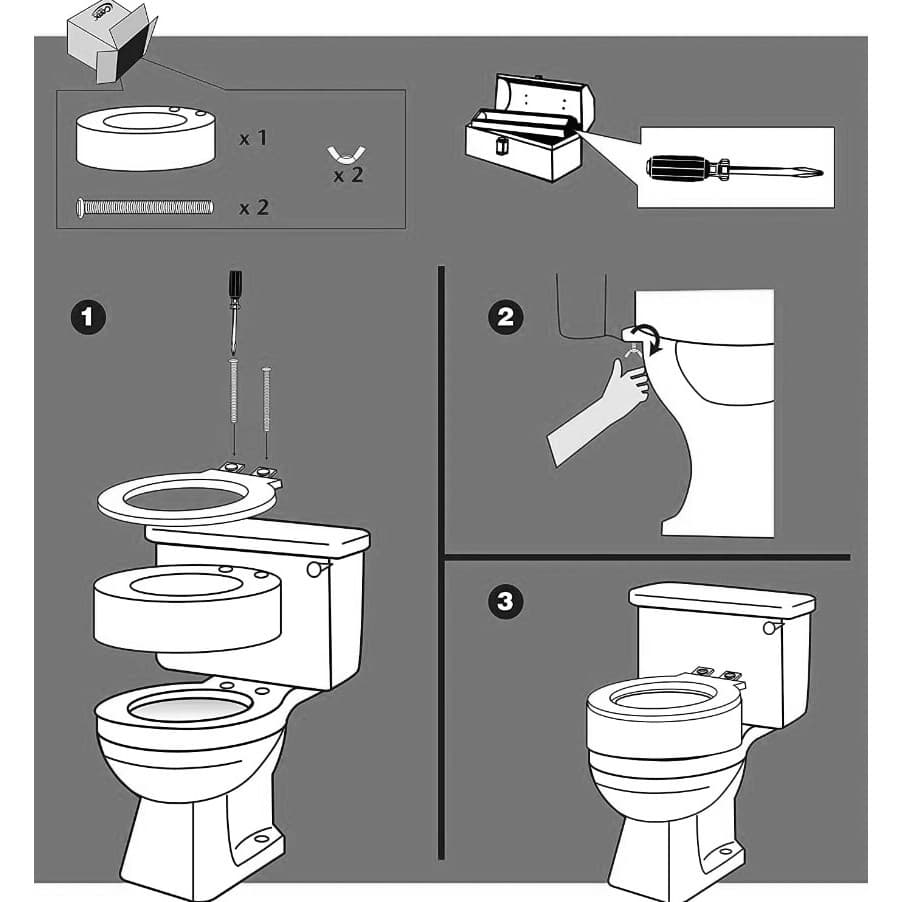 x 1

x 2

x 2

1

2

3