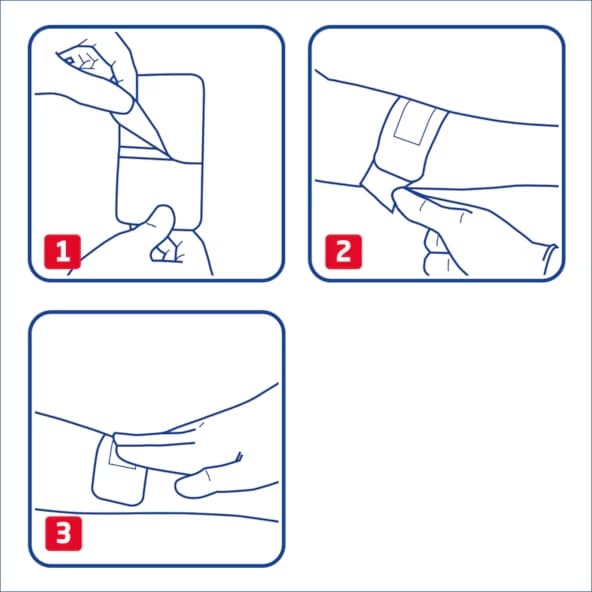 1

2

3