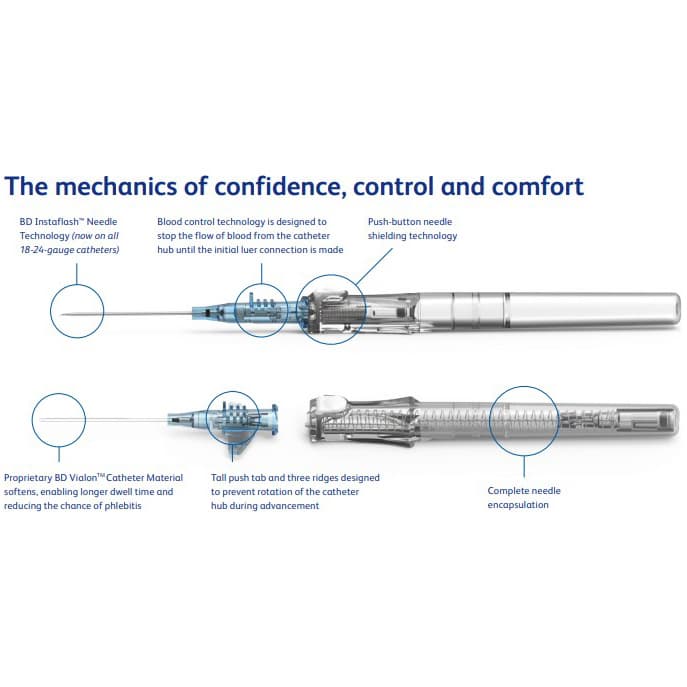 The mechanics of confidence, control and comfort

BD Instaflash™ Needle Technology (now on all 18-24-gauge catheters)

Blood control technology is designed to stop the flow of blood from the catheter hub until the initial luer connection is made

Push-button needle shielding technology

Proprietary BD Vialon™ Catheter Material softens, enabling longer dwell time and reducing the chance of phlebitis

Tall push tab and three ridges designed to prevent rotation of the catheter hub during advancement

Complete needle encapsulation