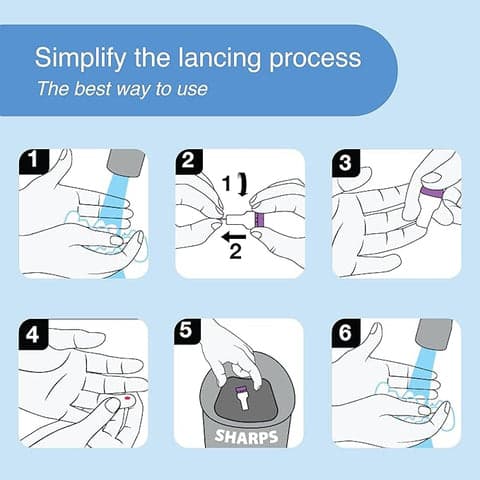 Simplify the lancing process
The best way to use

1

2

1

2

3

4

5

SHARPS

6