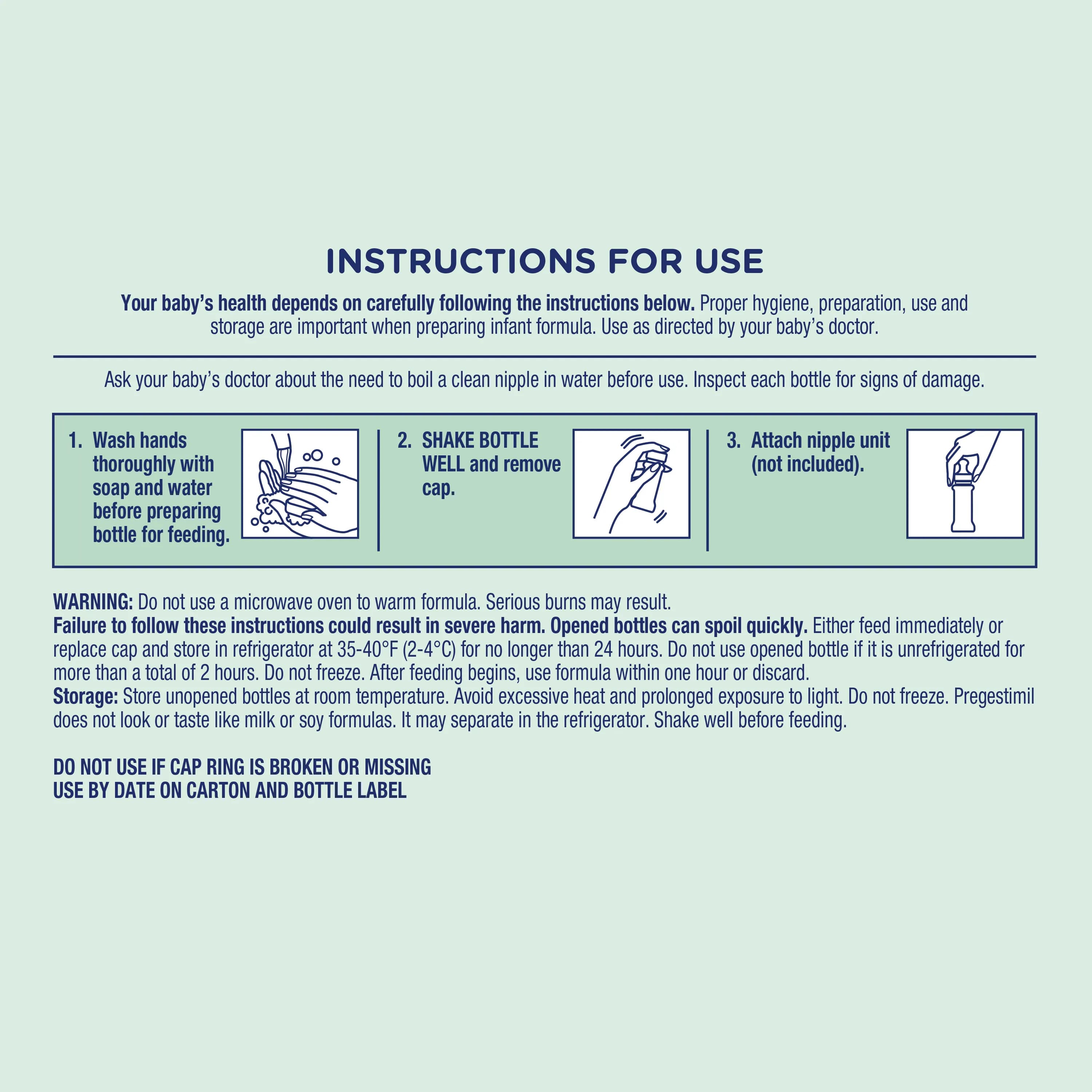 INSTRUCTIONS FOR USE

Your baby's health depends on carefully following the instructions below. Proper hygiene, preparation, use and storage are important when preparing infant formula. Use as directed by your baby's doctor.

Ask your baby's doctor about the need to boil a clean nipple in water before use. Inspect each bottle for signs of damage.

1. Wash hands thoroughly with soap and water before preparing bottle for feeding.

2. SHAKE BOTTLE WELL and remove cap.

3. Attach nipple unit (not included).

WARNING: Do not use a microwave oven to warm formula. Serious burns may result.
Failure to follow these instructions could result in severe harm. Opened bottles can spoil quickly. Either feed immediately or replace cap and store in refrigerator at 35-40°F (2-4°C) for no longer than 24 hours. Do not use opened bottle if it is unrefrigerated for more than a total of 2 hours. Do not freeze. After feeding begins, use formula within one hour or discard.
Storage: Store unopened bottles at room temperature. Avoid excessive heat and prolonged exposure to light. Do not freeze. Pregestimil does not look or taste like milk or soy formulas. It may separate in the refrigerator. Shake well before feeding.

DO NOT USE IF CAP RING IS BROKEN OR MISSING
USE BY DATE ON CARTON AND BOTTLE LABEL