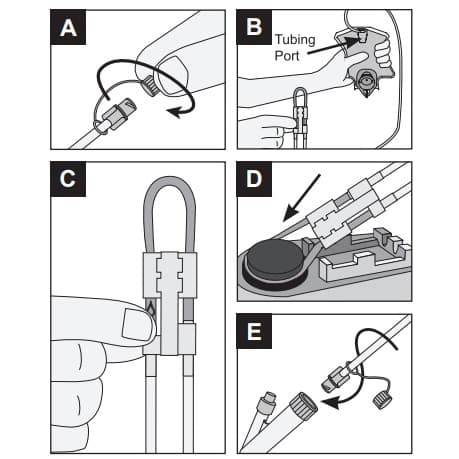 A

B

Tubing Port

C

D

E