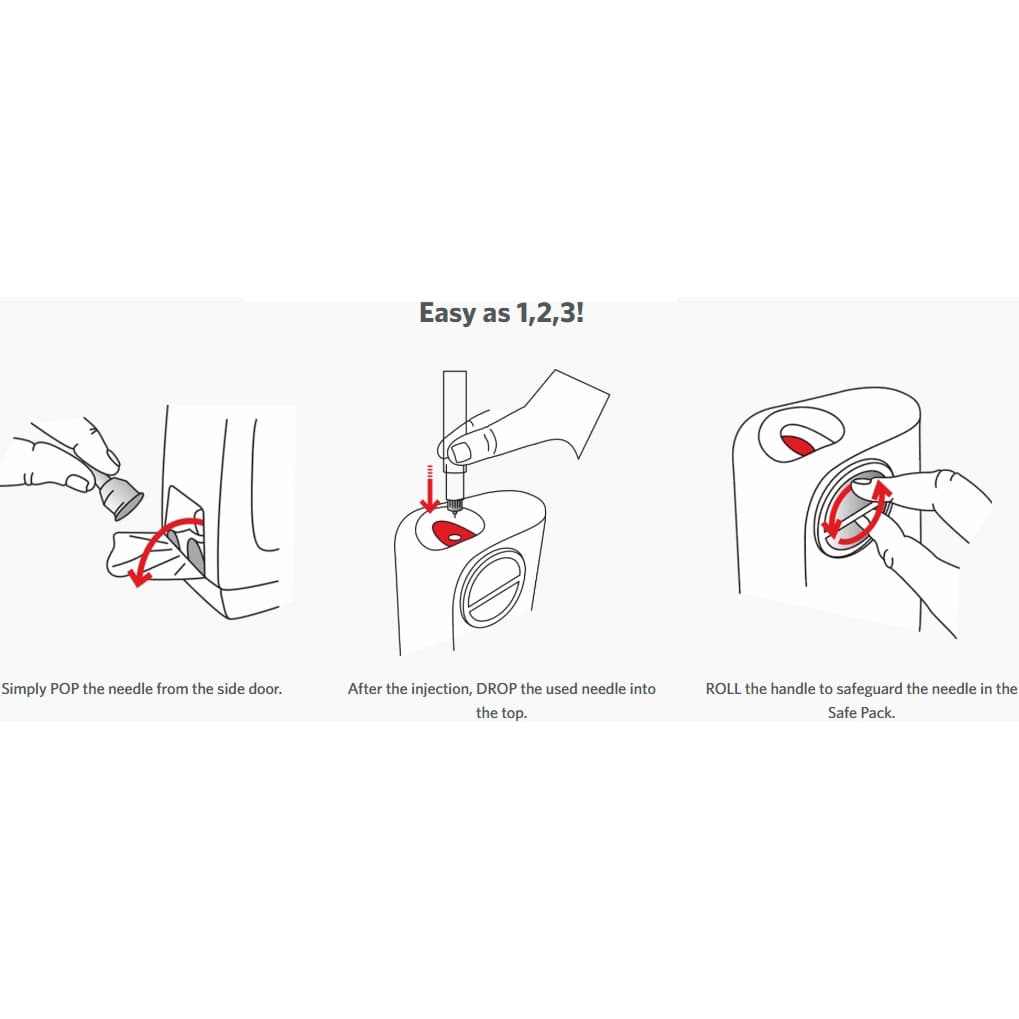 Easy as 1,2,3!

Simply POP the needle from the side door.

After the injection, DROP the used needle into the top.

ROLL the handle to safeguard the needle in the Safe Pack.