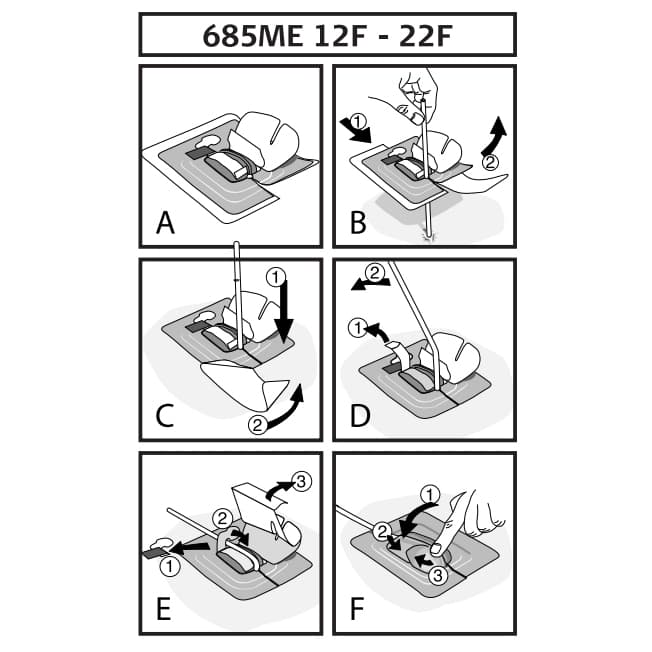 685ME 12F - 22F

A

1

2

B

1

2

C

2

1

D

3

2

1

E

1

2

3

F