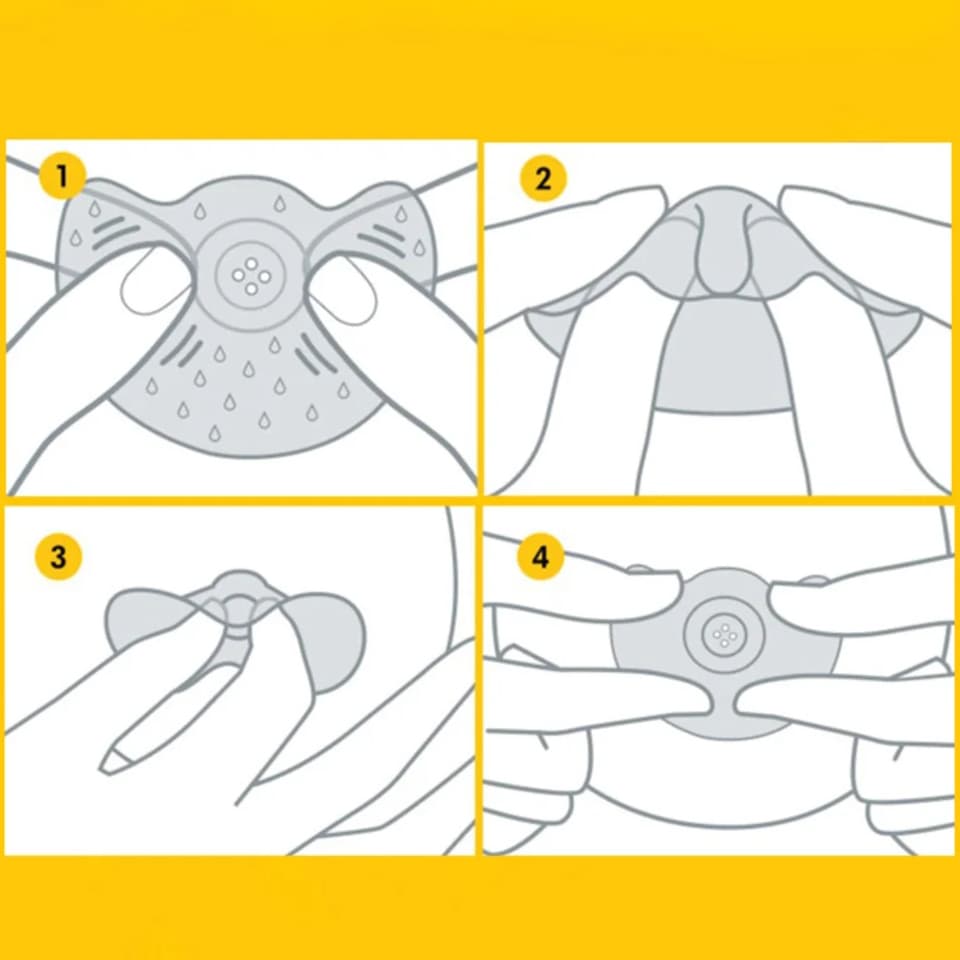 1

2

3

4