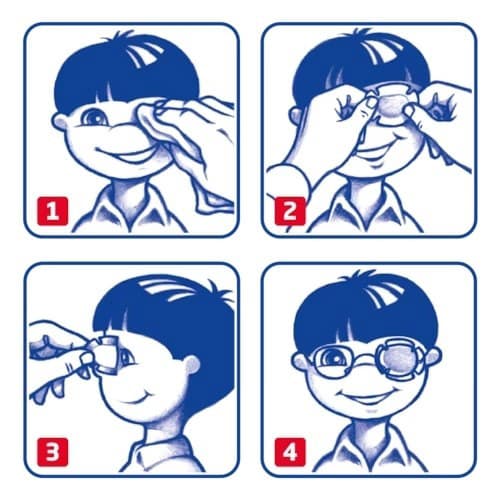 1

2

3

4