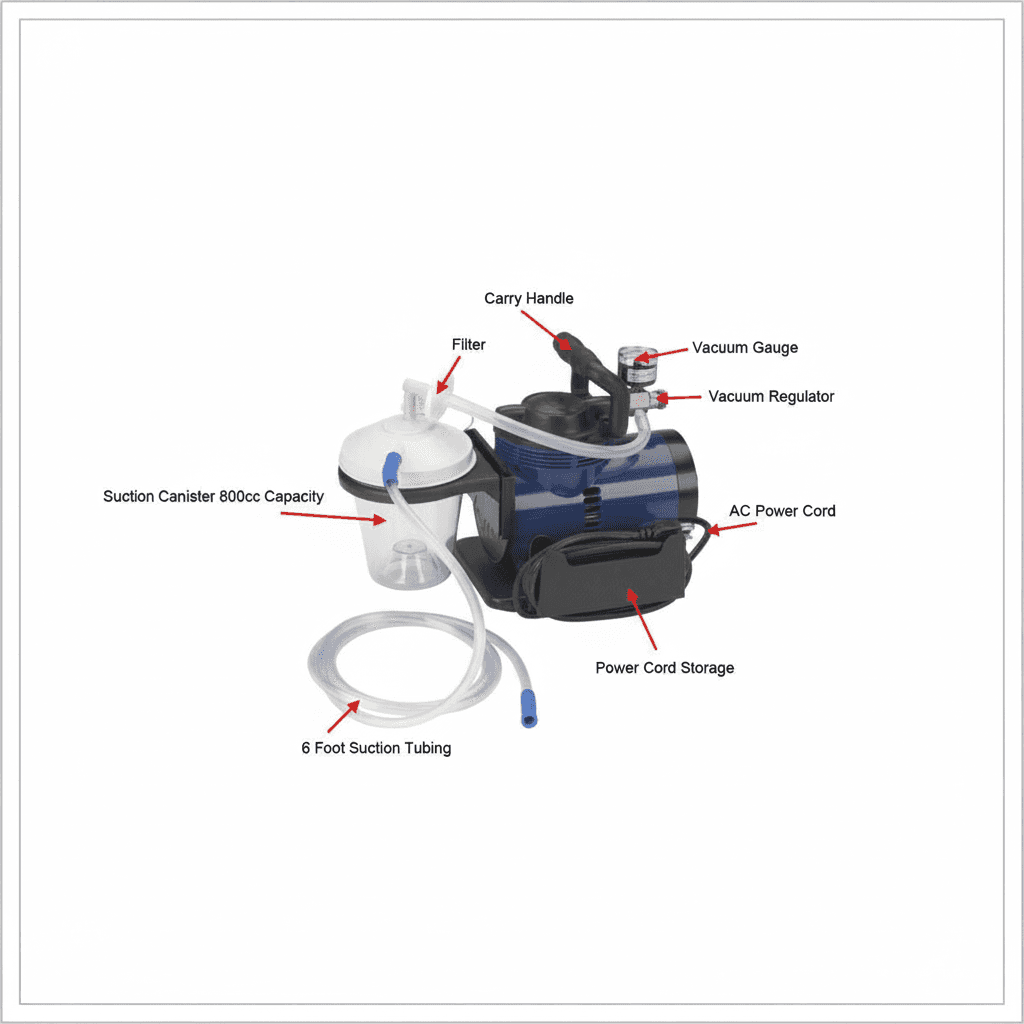 Carry Handle

Filter

Vacuum Gauge

Vacuum Regulator

Suction Canister 800cc Capacity

AC Power Cord

Power Cord Storage

6 Foot Suction Tubing