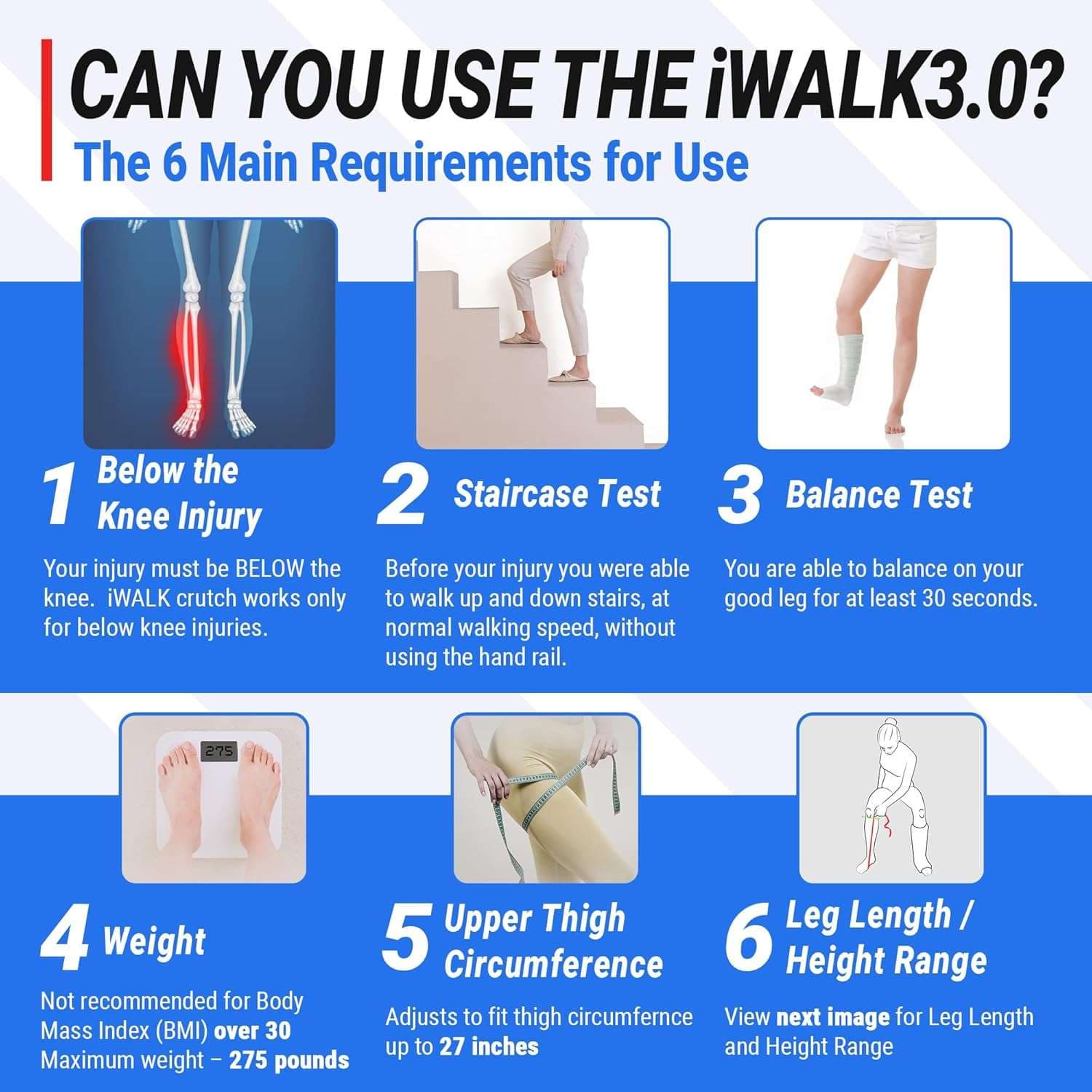 CAN YOU USE THE iWALK3.0?

The 6 Main Requirements for Use

1 Below the Knee Injury

Your injury must be BELOW the knee. iWALK crutch works only for below knee injuries.

2 Staircase Test

Before your injury you were able to walk up and down stairs, at normal walking speed, without using the hand rail.

3 Balance Test

You are able to balance on your good leg for at least 30 seconds.

275

4 Weight

Not recommended for Body Mass Index (BMI) over 30
Maximum weight – 275 pounds

5 Upper Thigh Circumference

Adjusts to fit thigh circumfernce up to 27 inches

6 Leg Length / Height Range

View next image for Leg Length and Height Range