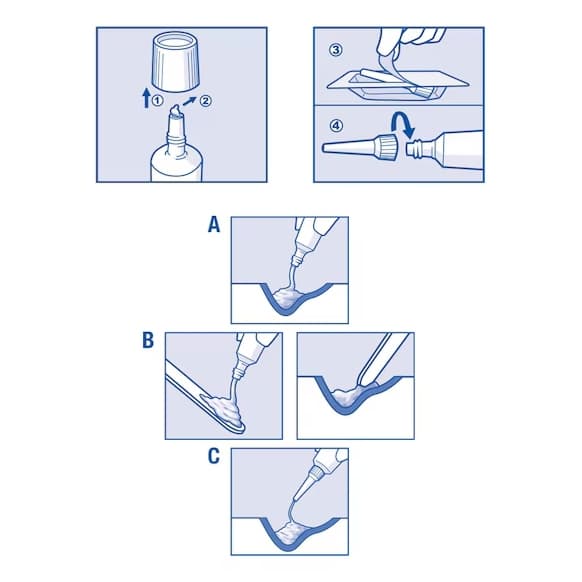 ① ②

③

④

A

B

C