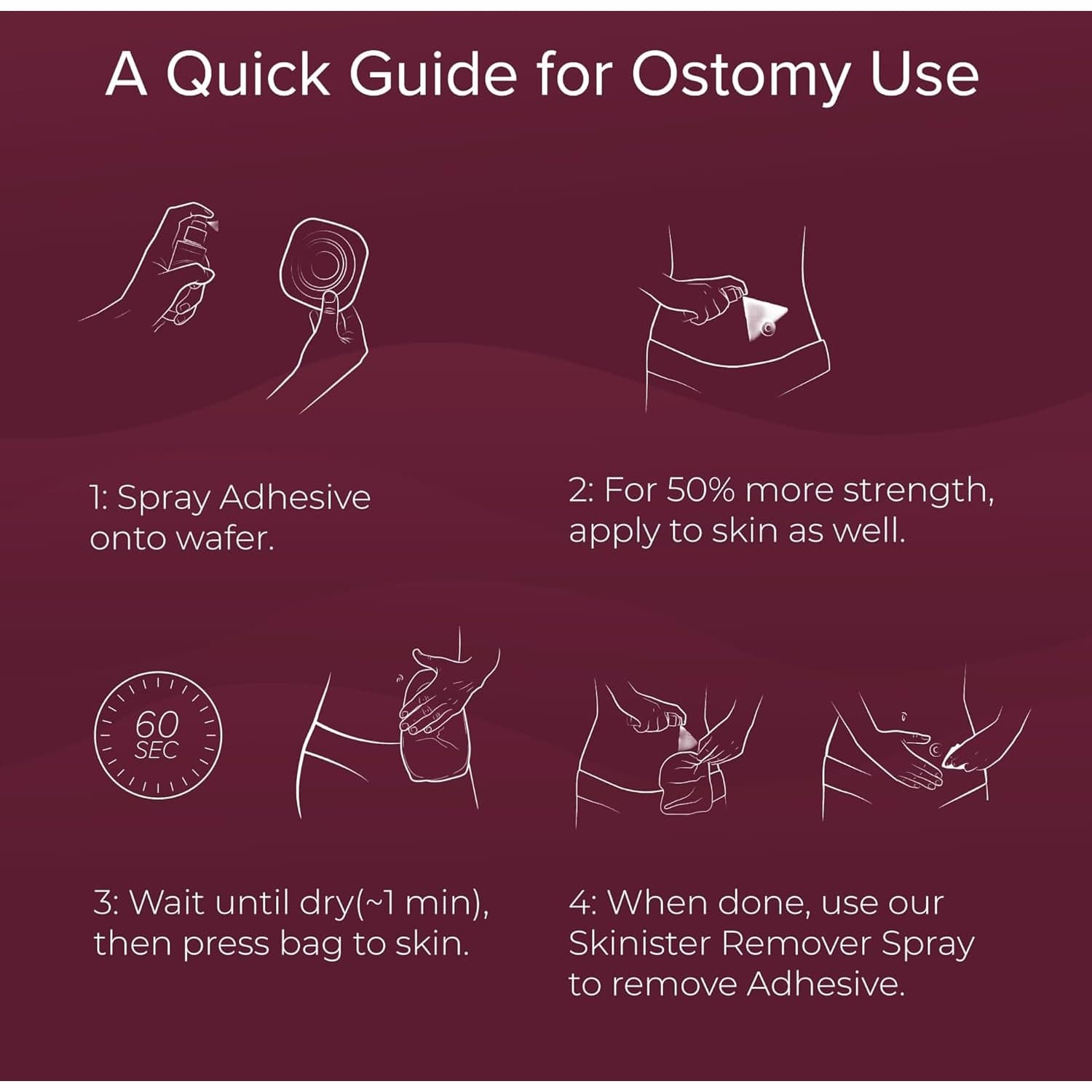 A Quick Guide for Ostomy Use

1: Spray Adhesive onto wafer.

2: For 50% more strength, apply to skin as well.

60 SEC

3: Wait until dry(~1 min), then press bag to skin.

4: When done, use our Skinister Remover Spray to remove Adhesive.