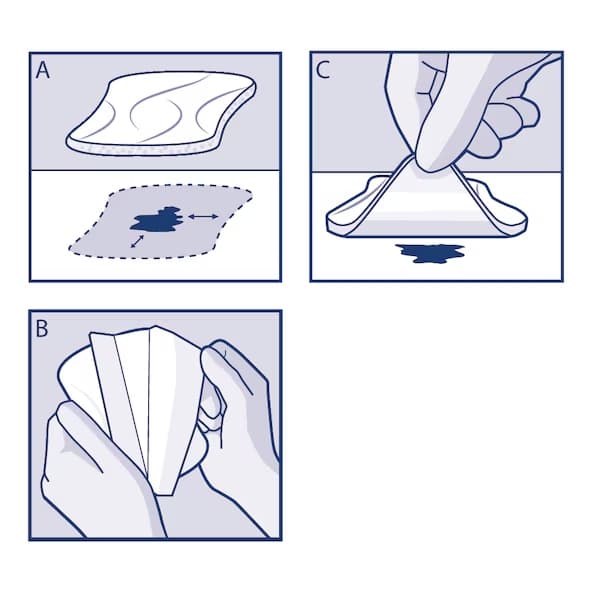 A

C

B