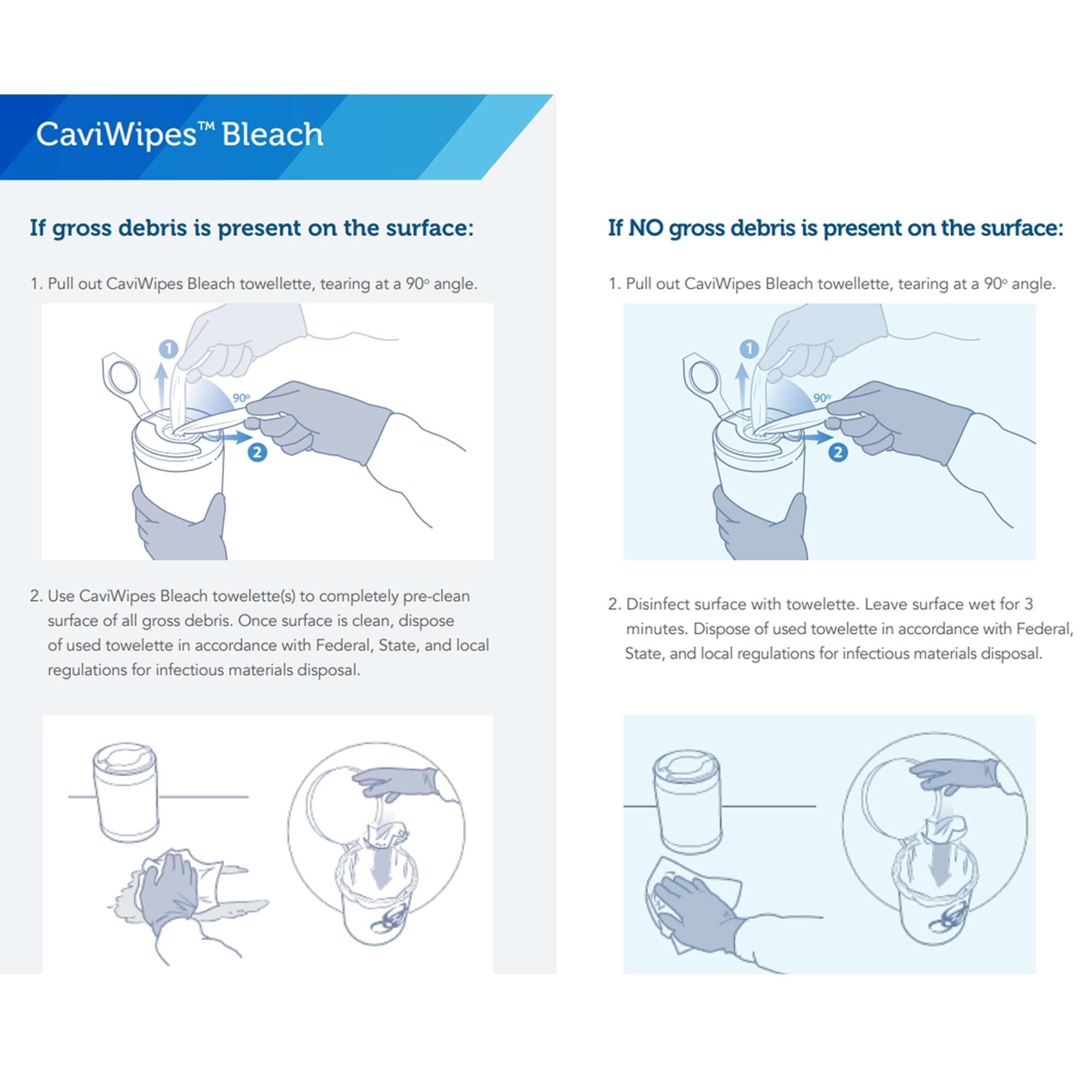 CaviWipes™ Bleach

If gross debris is present on the surface:

1. Pull out CaviWipes Bleach towellette, tearing at a 90° angle.

1

90°

2

2. Use CaviWipes Bleach towelette(s) to completely pre-clean surface of all gross debris. Once surface is clean, dispose of used towelette in accordance with Federal, State, and local regulations for infectious materials disposal.

If NO gross debris is present on the surface:

1. Pull out CaviWipes Bleach towellette, tearing at a 90° angle.

1

90°

2

2. Disinfect surface with towelette. Leave surface wet for 3 minutes. Dispose of used towelette in accordance with Federal, State, and local regulations for infectious materials disposal.