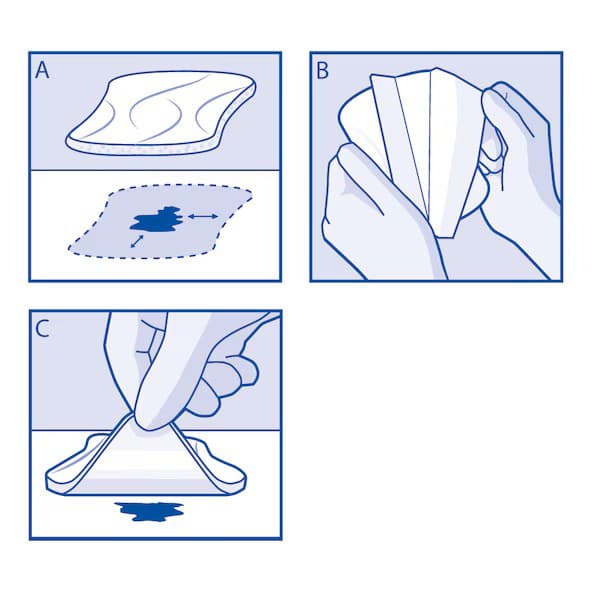 A

B

C