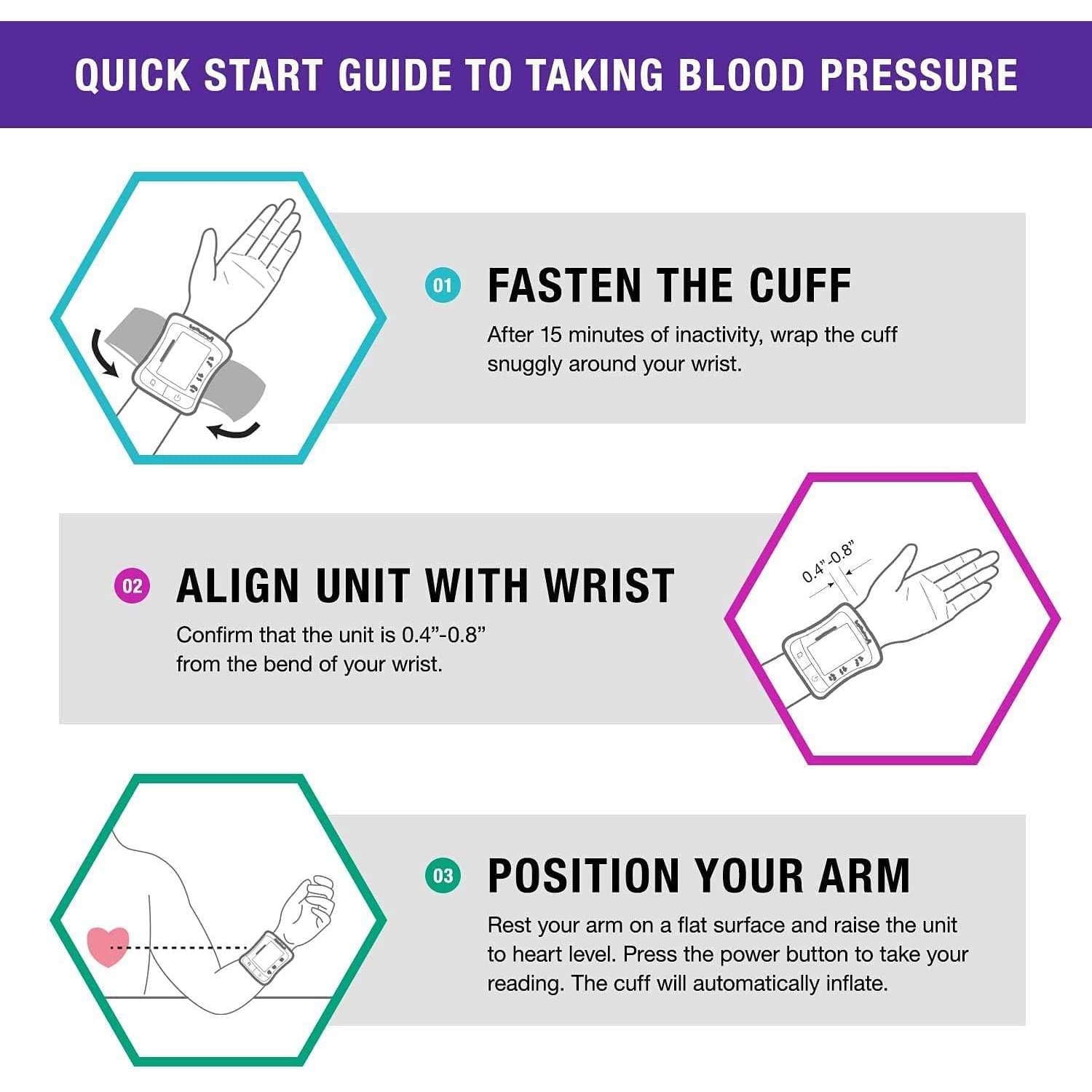 QUICK START GUIDE TO TAKING BLOOD PRESSURE

01 FASTEN THE CUFF

After 15 minutes of inactivity, wrap the cuff snuggly around your wrist.

02 ALIGN UNIT WITH WRIST

Confirm that the unit is 0.4”-0.8” from the bend of your wrist.

0.4”-0.8”

03 POSITION YOUR ARM

Rest your arm on a flat surface and raise the unit to heart level. Press the power button to take your reading. The cuff will automatically inflate.