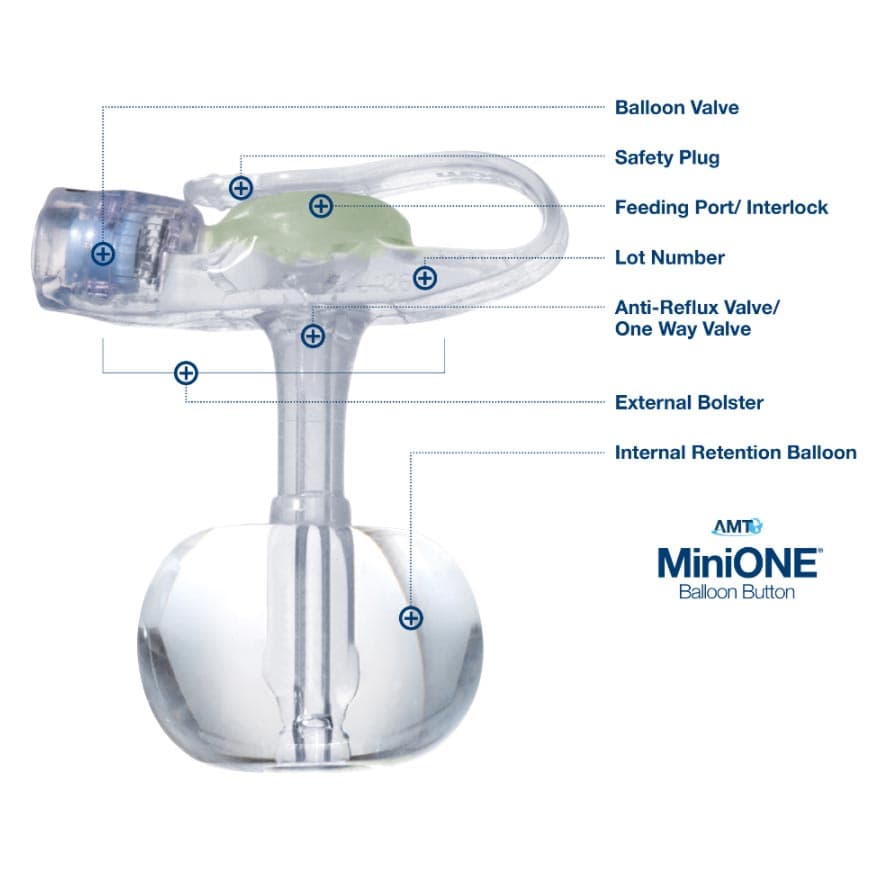 Balloon Valve

Safety Plug

Feeding Port/ Interlock

Lot Number

Anti-Reflux Valve/
One Way Valve

External Bolster

Internal Retention Balloon

AMT

MiniONE®
Balloon Button