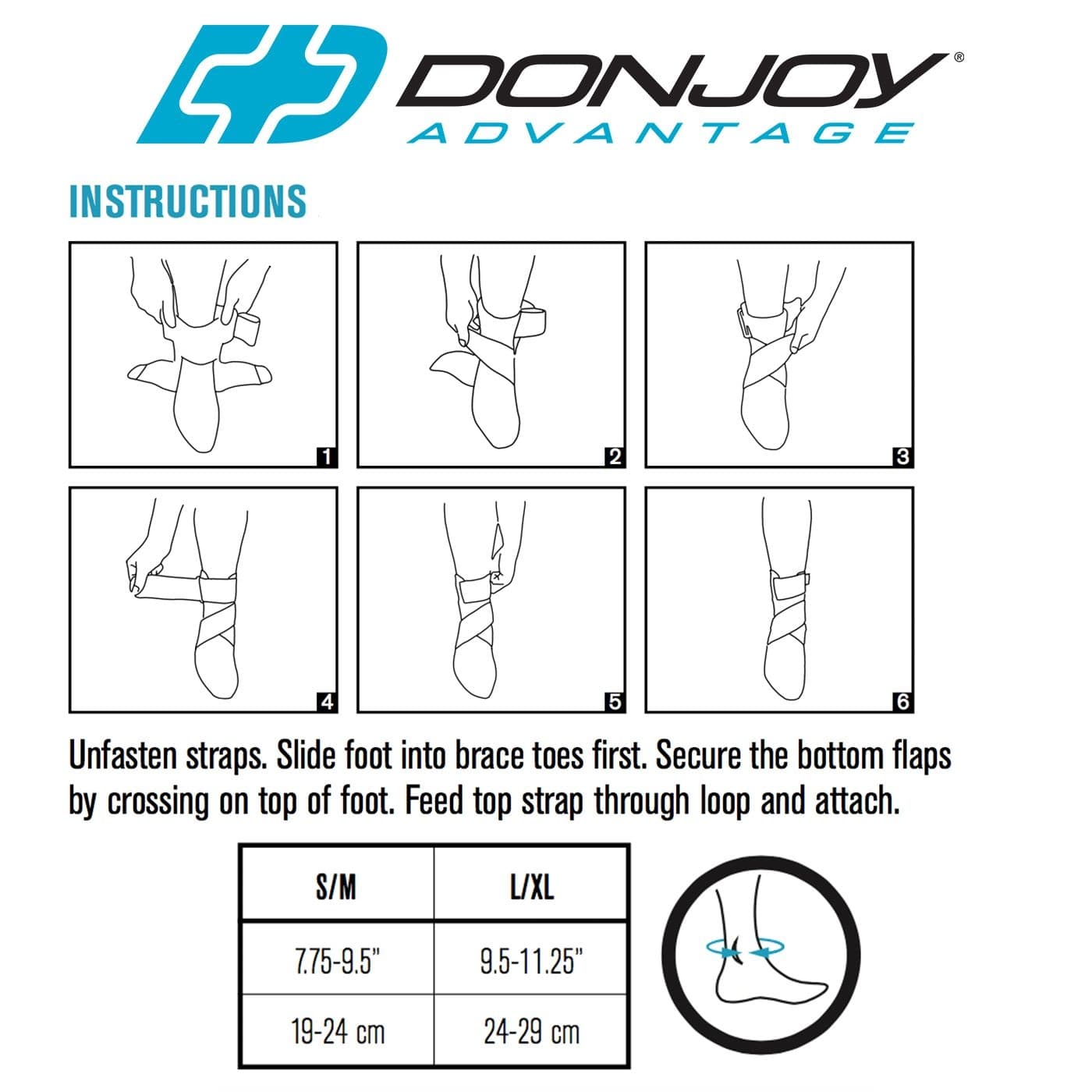 DONJOY®
ADVANTAGE

INSTRUCTIONS

1

2

3

4

5

6

Unfasten straps. Slide foot into brace toes first. Secure the bottom flaps by crossing on top of foot. Feed top strap through loop and attach.

| S/M | L/XL |
|---|---|
| 7.75-9.5" | 9.5-11.25" |
| 19-24 cm | 24-29 cm |