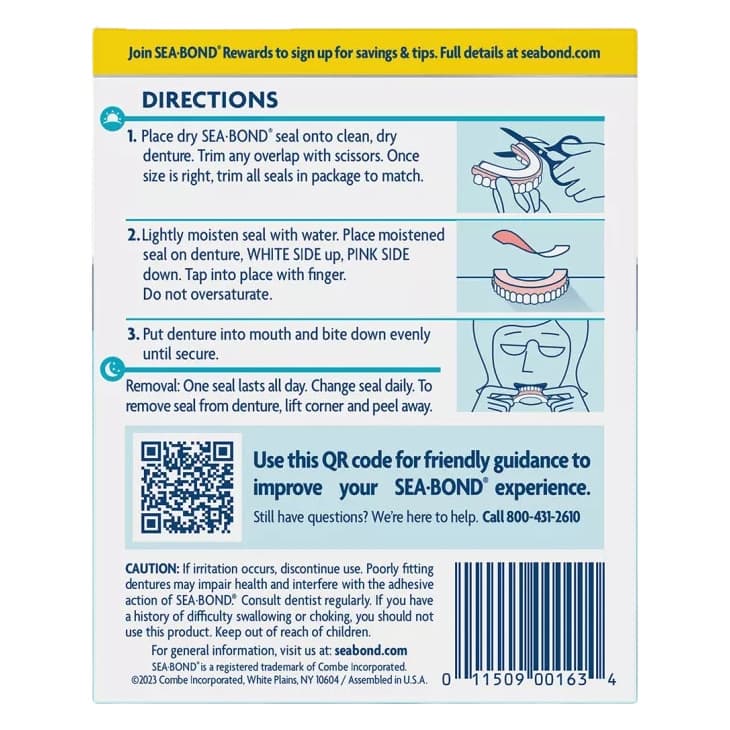 Join SEA·BOND® Rewards to sign up for savings & tips. Full details at seabond.com

DIRECTIONS

1. Place dry SEA·BOND® seal onto clean, dry denture. Trim any overlap with scissors. Once size is right, trim all seals in package to match.

2. Lightly moisten seal with water. Place moistened seal on denture, WHITE SIDE up, PINK SIDE down. Tap into place with finger. Do not oversaturate.

3. Put denture into mouth and bite down evenly until secure.

Removal: One seal lasts all day. Change seal daily. To remove seal from denture, lift corner and peel away.

Use this QR code for friendly guidance to improve your SEA·BOND® experience.

Still have questions? We're here to help. Call 800-431-2610

CAUTION: If irritation occurs, discontinue use. Poorly fitting dentures may impair health and interfere with the adhesive action of SEA·BOND®. Consult dentist regularly. If you have a history of difficulty swallowing or choking, you should not use this product. Keep out of reach of children.

For general information, visit us at: seabond.com

SEA·BOND® is a registered trademark of Combe Incorporated.
©2023 Combe Incorporated, White Plains, NY 10604 / Assembled in U.S.A.

0 11509 00163 4